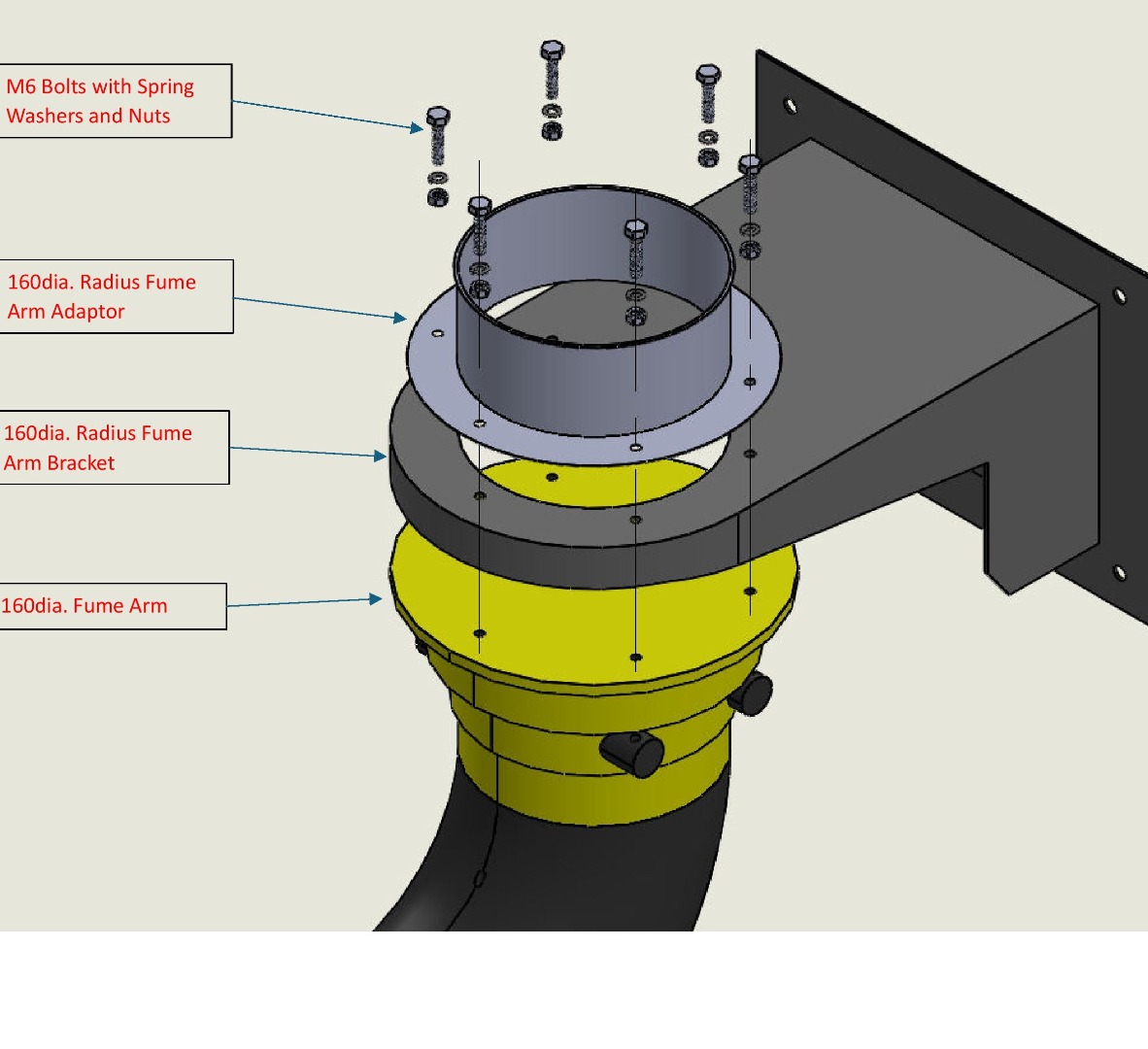 M6 Bolts with Spring Washers and Nuts

160dia. Radius Fume Arm Adaptor

160dia. Radius Fume Arm Bracket

160dia. Fume Arm