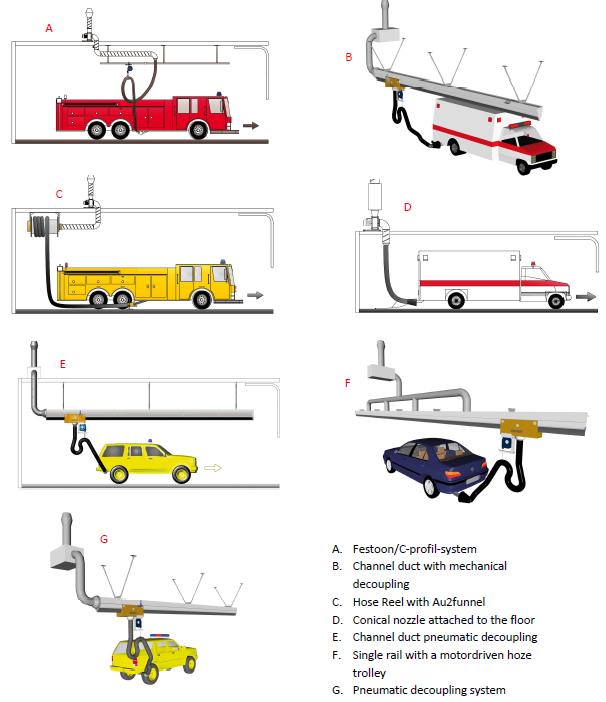 A

B

C

D

E

F

G

A. Festoon/C-profil-system
B. Channel duct with mechanical decoupling
C. Hose Reel with Au2funnel
D. Conical nozzle attached to the floor
E. Channel duct pneumatic decoupling
F. Single rail with a motordriven hoze trolley
G. Pneumatic decoupling system